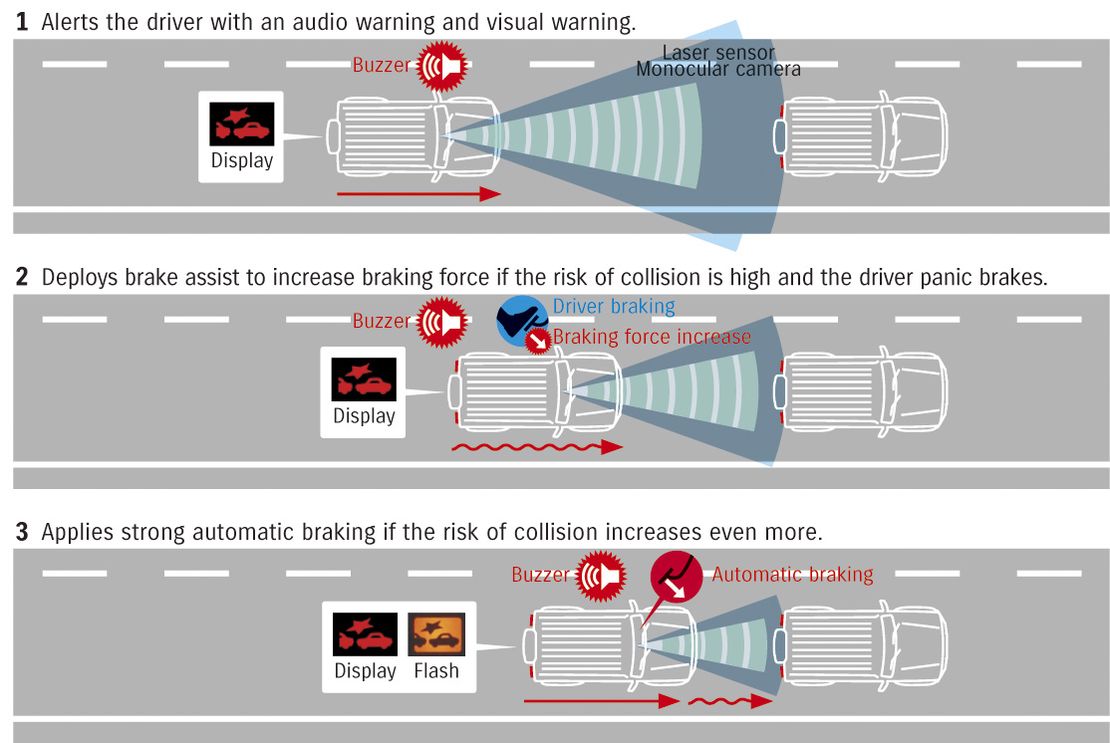 1 Alerts the driver with an audio warning and visual warning.

Buzzer

Laser sensor
Monocular camera

Display

2 Deploys brake assist to increase braking force if the risk of collision is high and the driver panic brakes.

Buzzer

Driver braking

Braking force increase

Display

3 Applies strong automatic braking if the risk of collision increases even more.

Buzzer

Automatic braking

Display

Flash